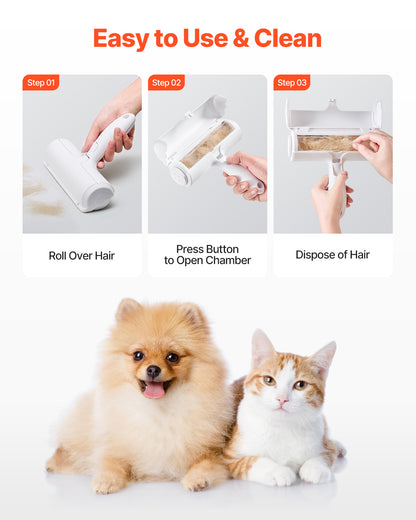 Easy to Use & Clean

Step 01

Roll Over Hair

Step 02

Press Button to Open Chamber

Step 03

Dispose of Hair