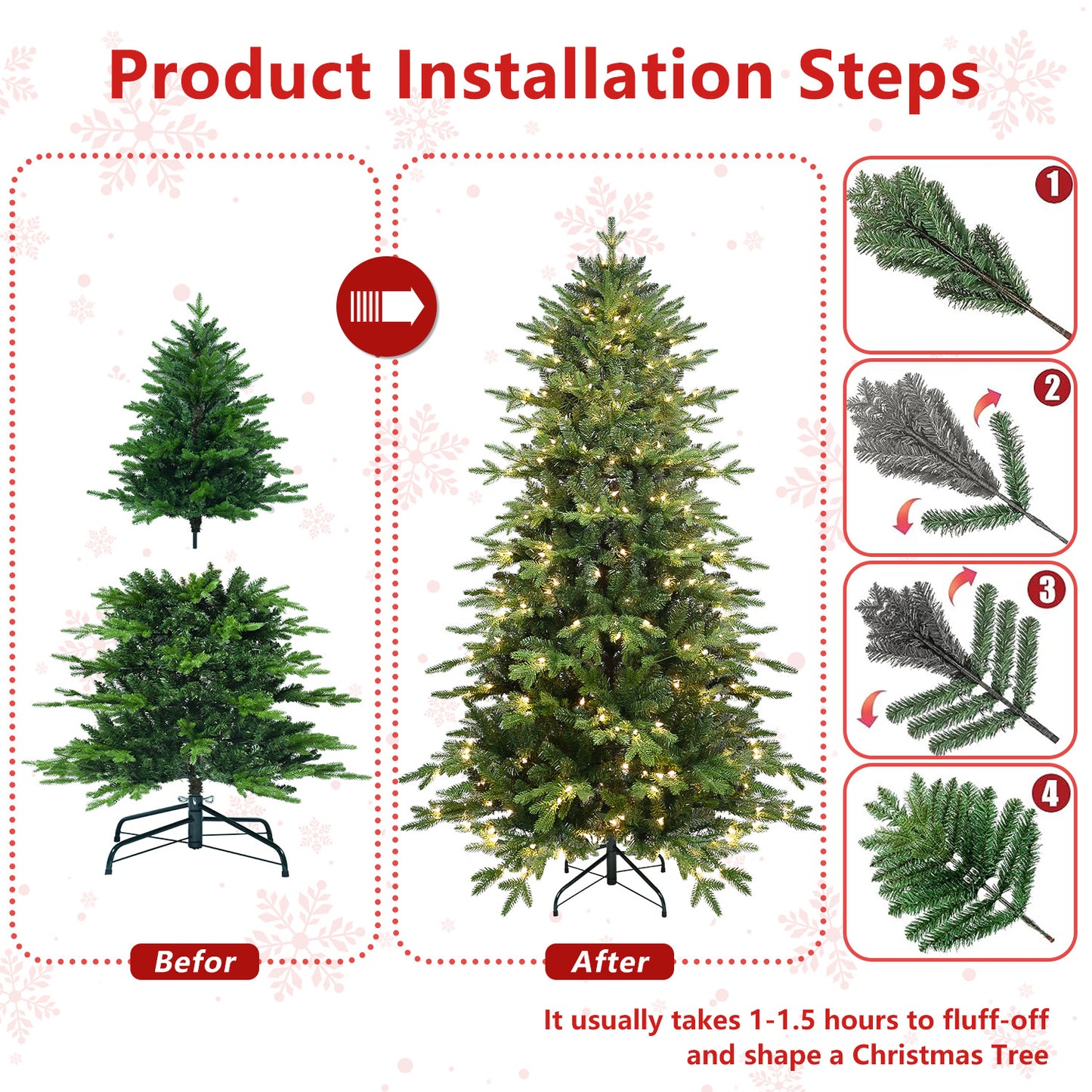 Product Installation Steps

1

2

3

4

Befor

After

It usually takes 1-1.5 hours to fluff-off and shape a Christmas Tree